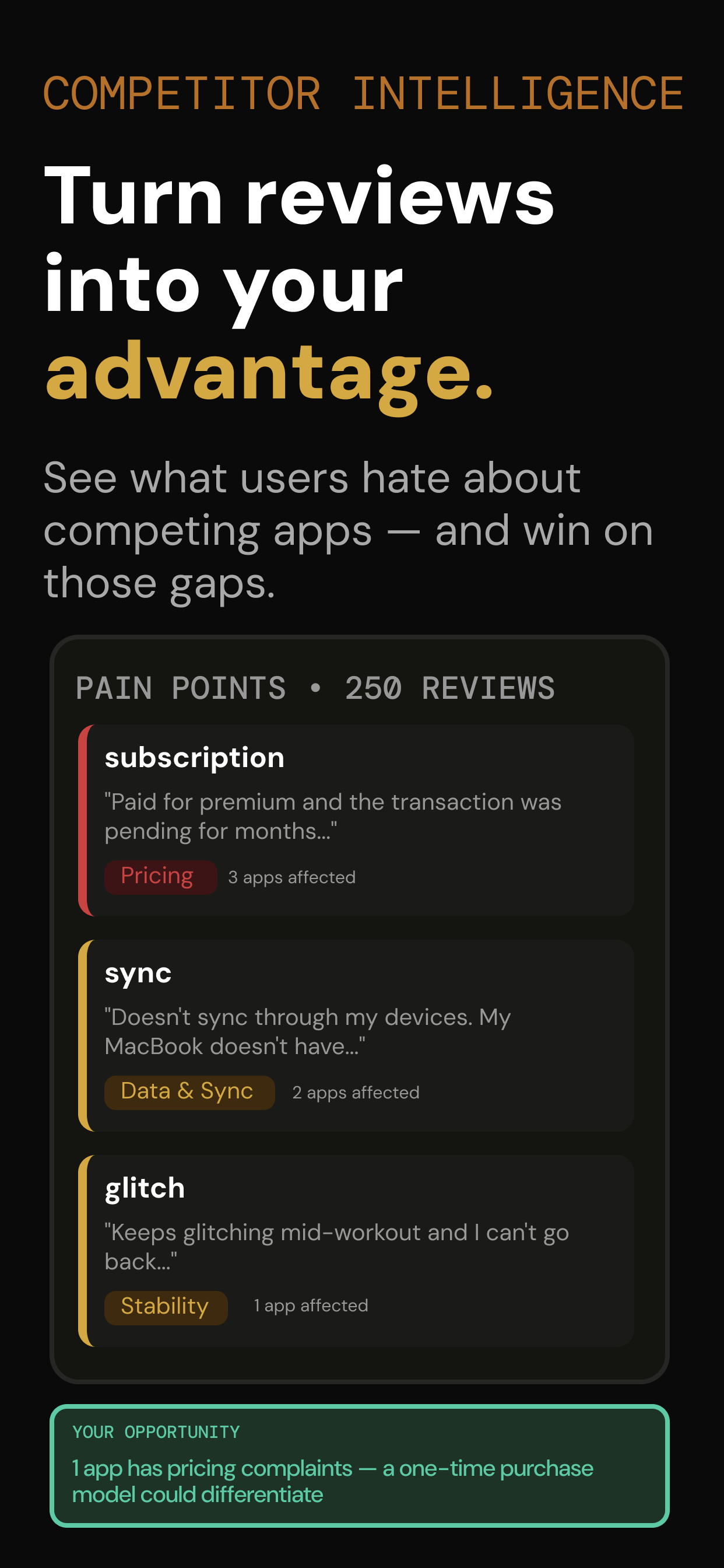 COMPETITOR INTELLIGENCE

Turn reviews into your advantage.

See what users hate about competing apps — and win on those gaps.

PAIN POINTS • 250 REVIEWS

subscription

"Paid for premium and the transaction was pending for months..."

Pricing 3 apps affected

sync

"Doesn't sync through my devices. My MacBook doesn't have..."

Data & Sync 2 apps affected

glitch

"Keeps glitching mid-workout and I can't go back..."

Stability 1 app affected

YOUR OPPORTUNITY

1 app has pricing complaints — a one-time purchase model could differentiate